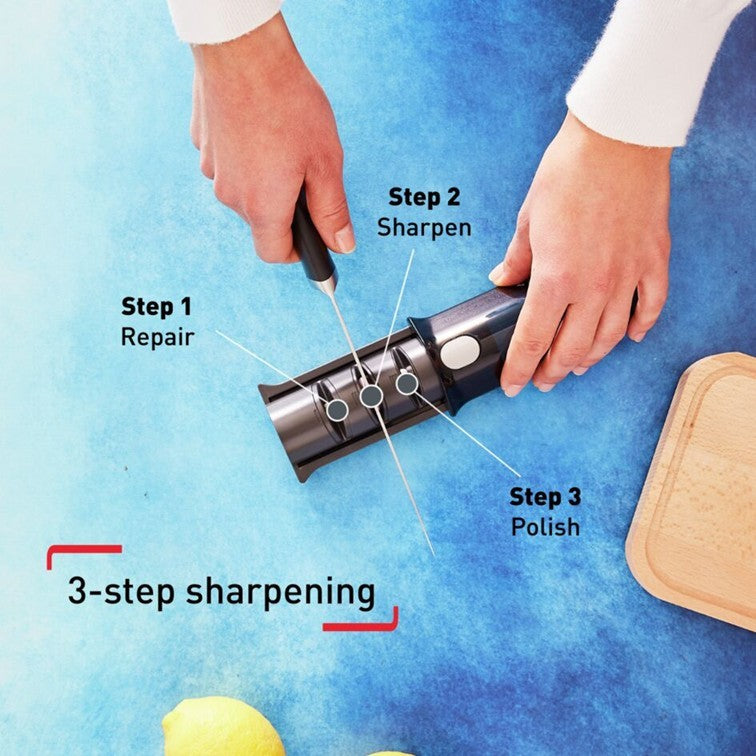 Step 2
Sharpen

Step 1
Repair

Step 3
Polish

3-step sharpening