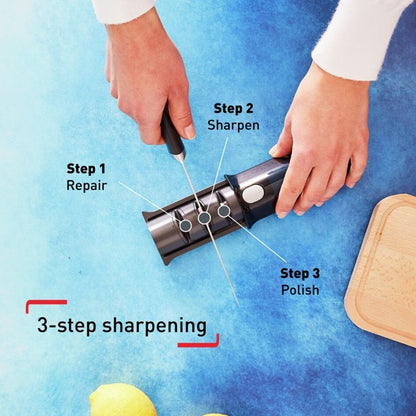 Step 2
Sharpen

Step 1
Repair

Step 3
Polish

3-step sharpening